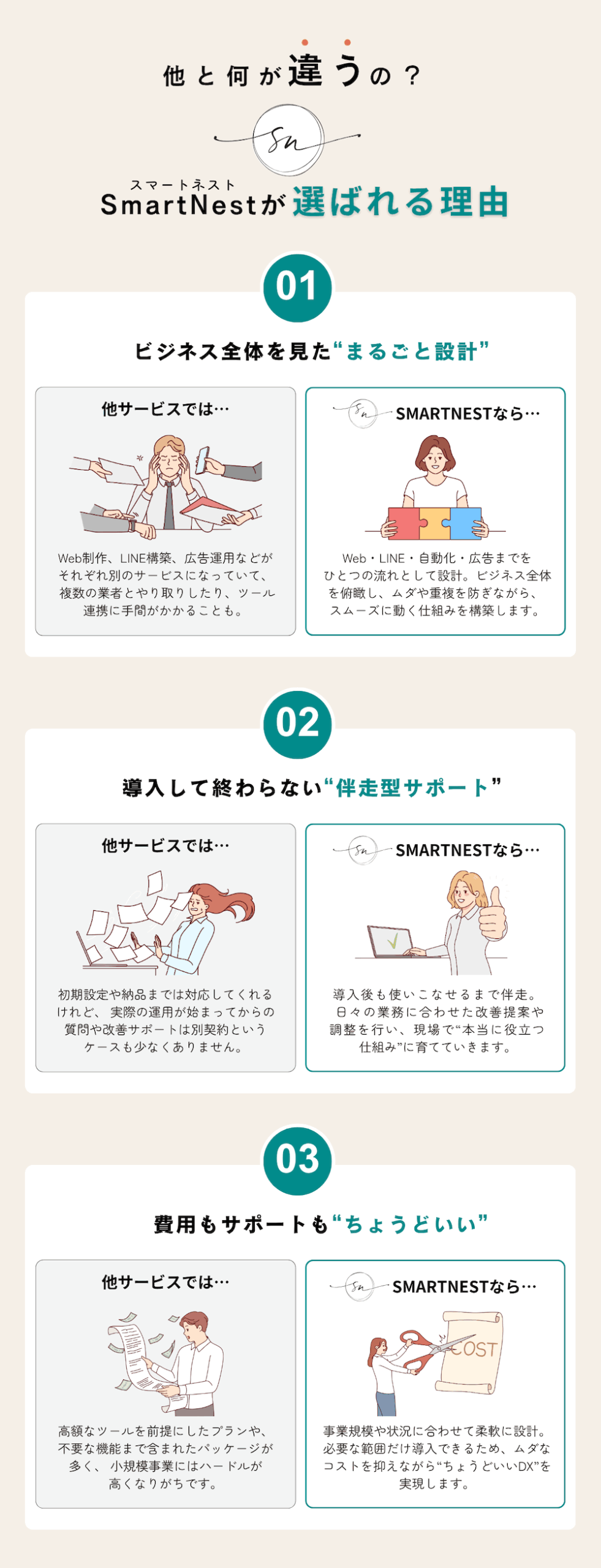 他と何が違うの？

Sn

スマートネスト
SmartNestが選ばれる理由

01

ビジネス全体を見た“まるごと設計”

他サービスでは…

Web制作、LINE構築、広告運用などがそれぞれ別のサービスになっていて、複数の業者とやり取りしたり、ツール連携に手間がかかることも。

Sn SMARTNESTなら…

Web・LINE・自動化・広告までをひとつの流れとして設計。ビジネス全体を俯瞰し、ムダや重複を防ぎながら、スムーズに動く仕組みを構築します。

02

導入して終わらない“伴走型サポート”

他サービスでは…

初期設定や納品までは対応してくれるけれど、実際の運用が始まってからの質問や改善サポートは別契約というケースも少なくありません。

Sn SMARTNESTなら…

導入後も使いこなせるまで伴走。日々の業務に合わせた改善提案や調整を行い、現場で“本当に役立つ仕組み”に育てていきます。

03

費用もサポートも“ちょうどいい”

他サービスでは…

高額なツールを前提にしたプランや、不要な機能まで含まれたパッケージが多く、小規模事業にはハードルが高くなりがちです。

Sn SMARTNESTなら…

COST

事業規模や状況に合わせて柔軟に設計。必要な範囲だけ導入できるため、ムダなコストを抑えながら“ちょうどいいDX”を実現します。