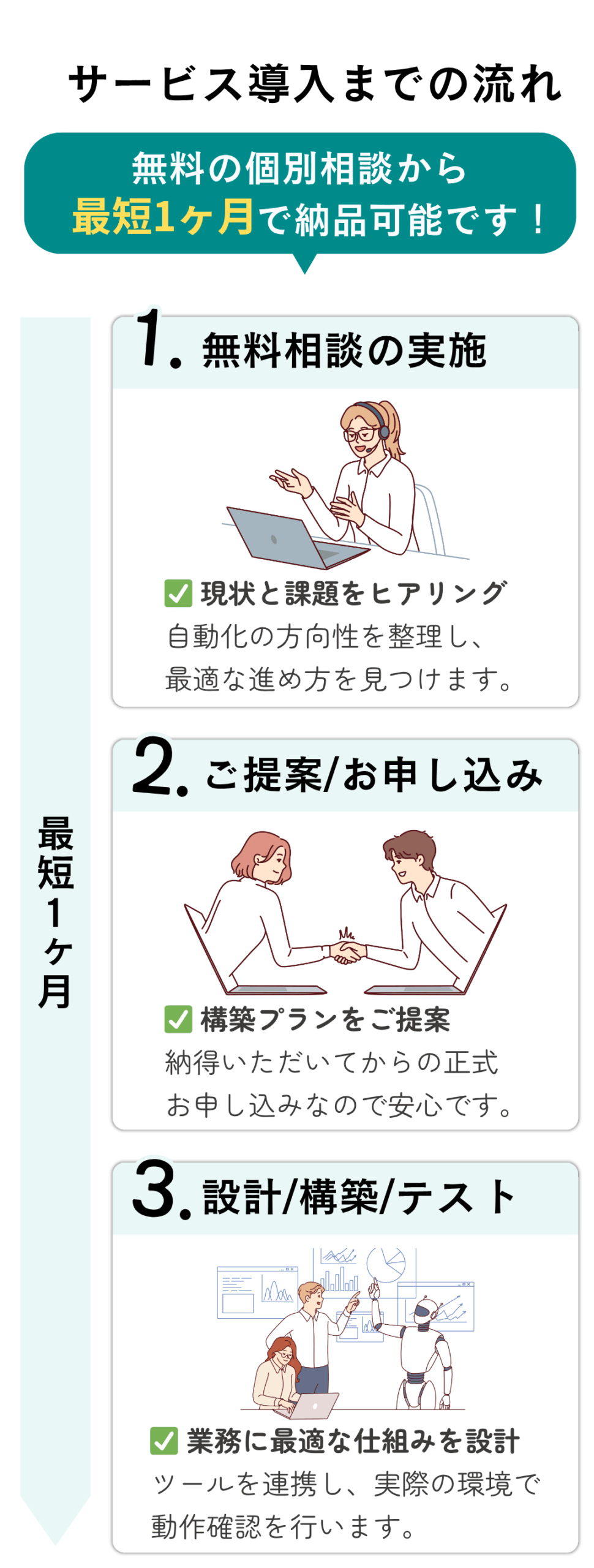 サービス導入までの流れ

無料の個別相談から
最短1ヶ月で納品可能です！

最短1ヶ月

1. 無料相談の実施

✅ 現状と課題をヒアリング
自動化の方向性を整理し、
最適な進め方を見つけます。

2. ご提案/お申し込み

✅ 構築プランをご提案
納得いただいてからの正式
お申し込みなので安心です。

3. 設計/構築/テスト

✅ 業務に最適な仕組みを設計
ツールを連携し、実際の環境で
動作確認を行います。